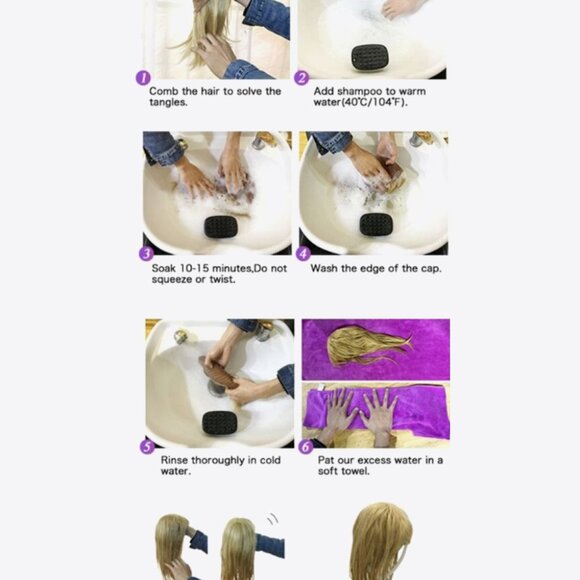 1
Comb the hair to solve the tangles.

2
Add shampoo to warm water(40°C/104°F).

3
Soak 10-15 minutes,Do not squeeze or twist.

4
Wash the edge of the cap.

5
Rinse thoroughly in cold water.

6
Pat our excess water in a soft towel.